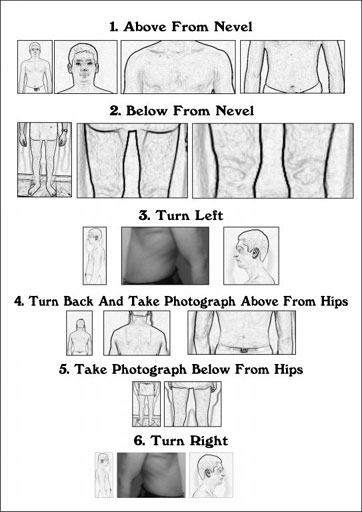 1. Above From Nevel

2. Below From Nevel

3. Turn Left

4. Turn Back And Take Photograph Above From Hips

5. Take Photograph Below From Hips

6. Turn Right